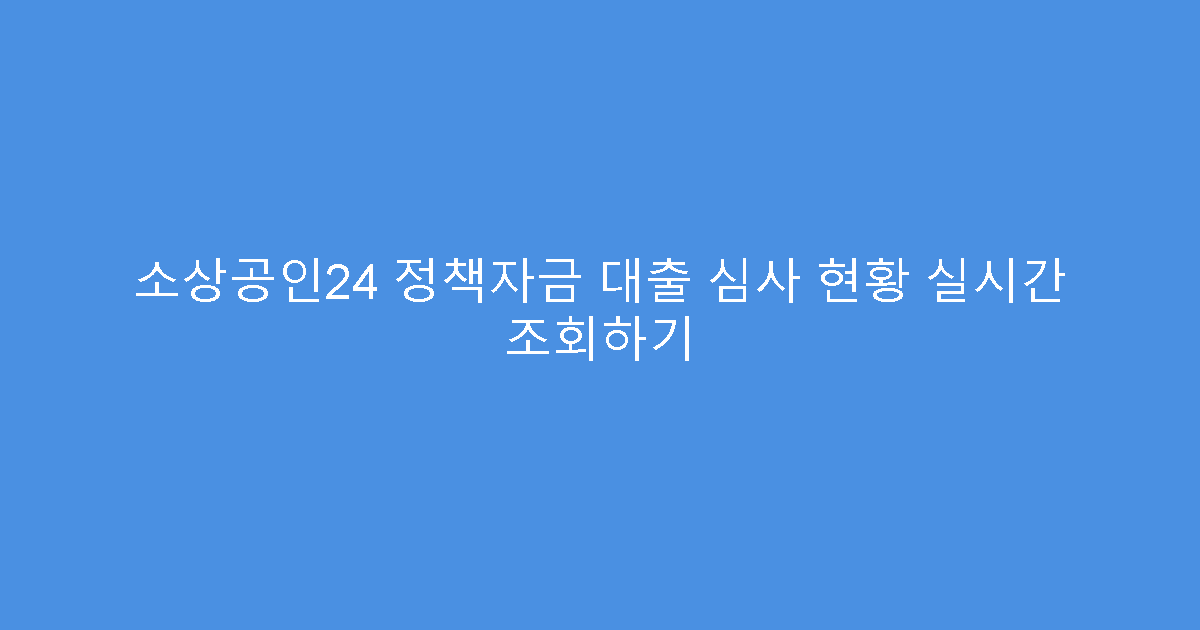 소상공인24 정책자금 대출 심사 현황 실시간 조회하기